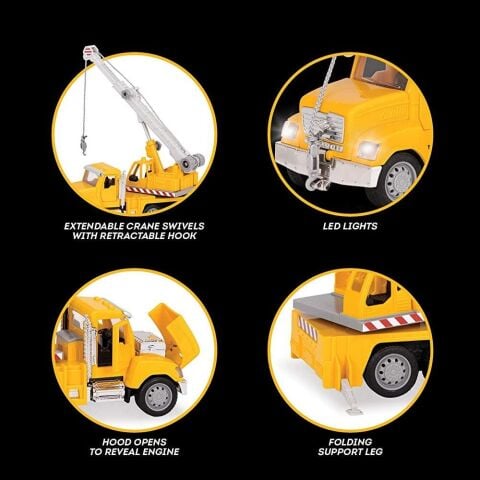 EXTENDABLE CRANE SWIVELS WITH RETRACTABLE HOOK

LED LIGHTS

HOOD OPENS TO REVEAL ENGINE

FOLDING SUPPORT LEG