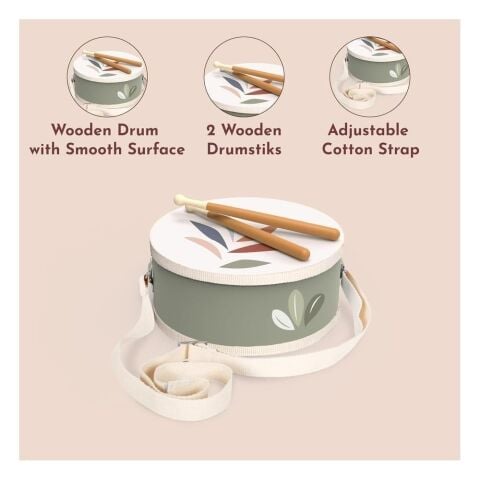 Wooden Drum with Smooth Surface

2 Wooden Drumstiks

Adjustable Cotton Strap