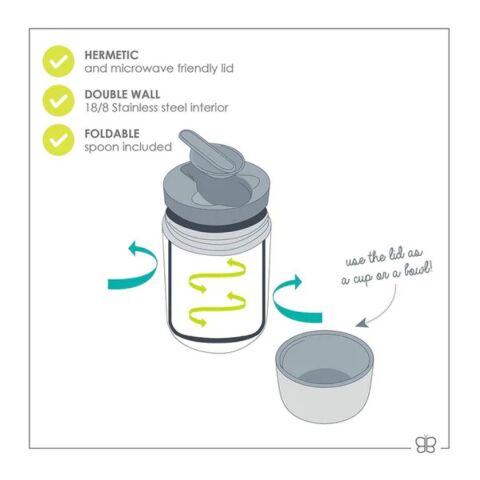 HERMETIC
and microwave friendly lid

DOUBLE WALL
18/8 Stainless steel interior

FOLDABLE
spoon included

use the lid as a cup or a bowl!